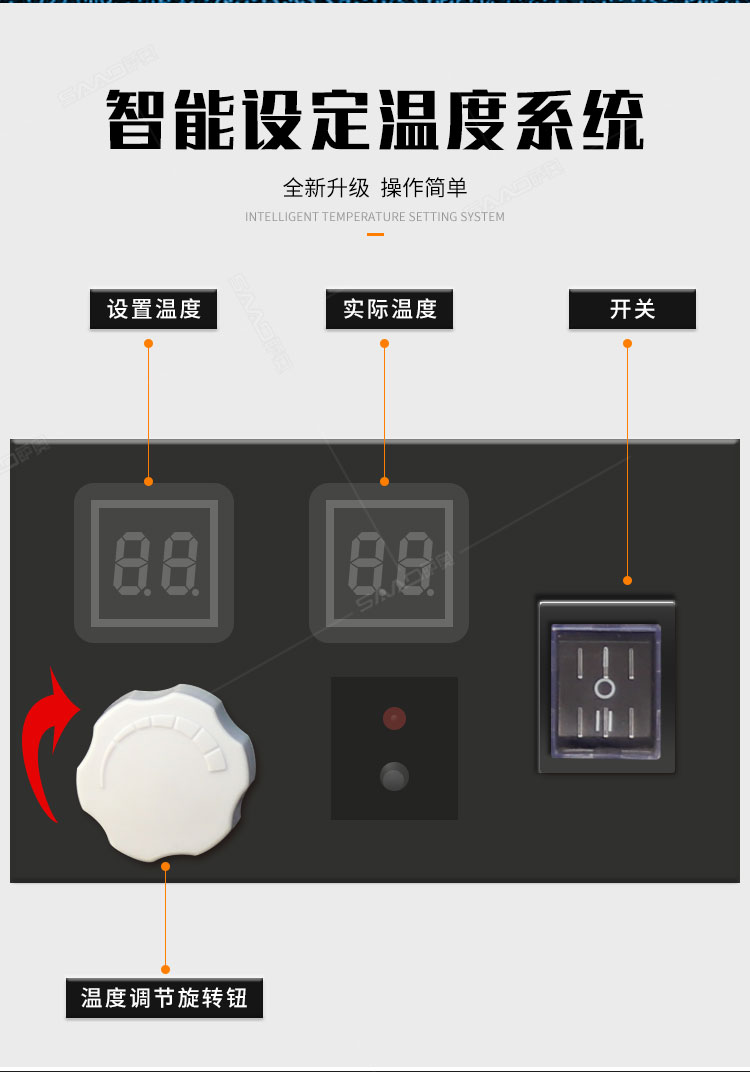 智能设定温度系统

全新升级 操作简单

INTELLIGENT TEMPERATURE SETTING SYSTEM

设置温度

实际温度

开关

温度调节旋转钮